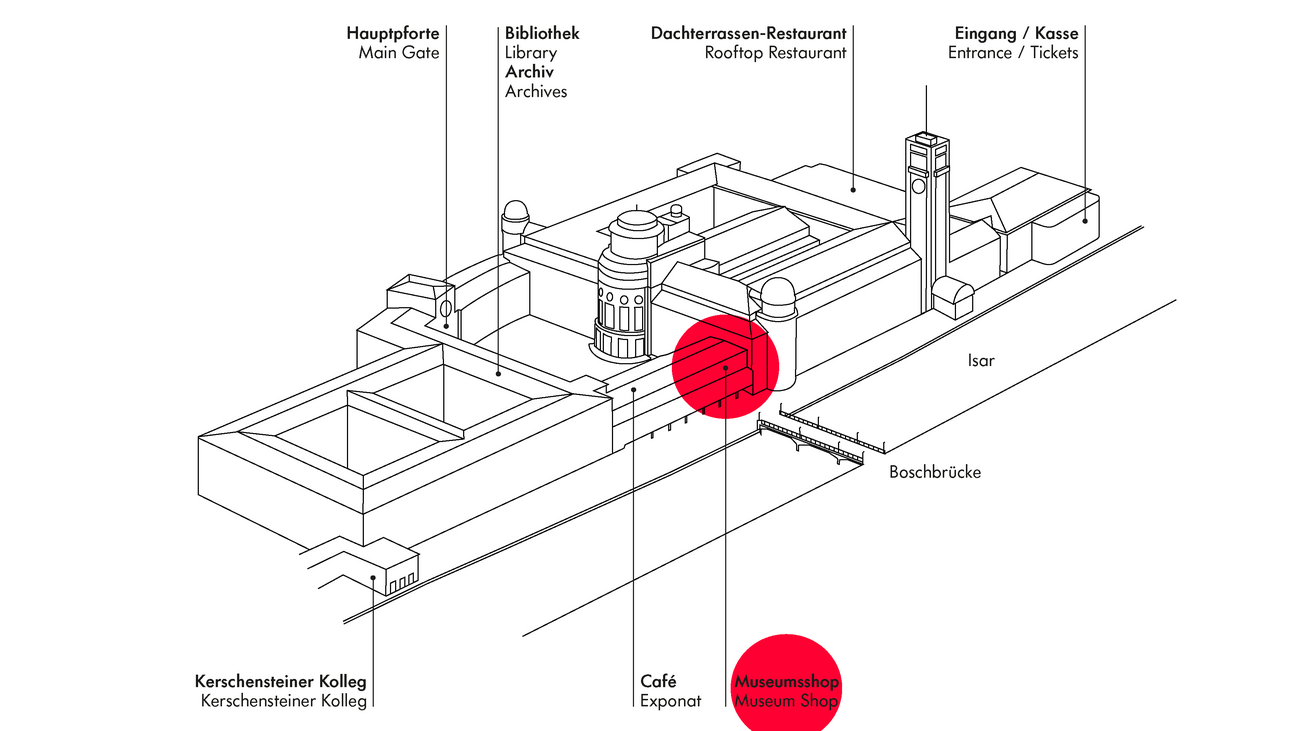 Hauptpforte
Main Gate

Bibliothek
Library
Archiv
Archives

Dachterrassen-Restaurant
Rooftop Restaurant

Eingang / Kasse
Entrance / Tickets

Isar

Boschbrücke

Kerschensteiner Kolleg
Kerschensteiner Kolleg

Café
Exponat

Museumsshop
Museum Shop