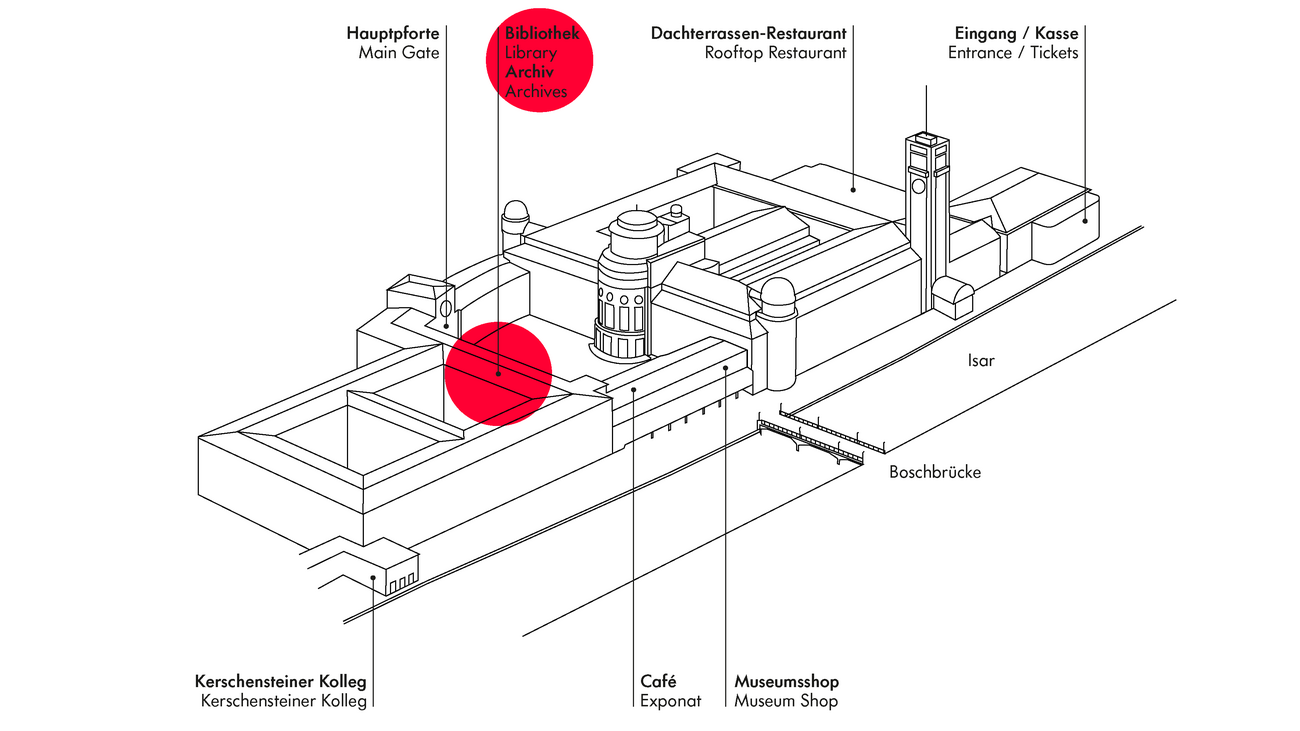 Hauptpforte
Main Gate

Bibliothek
Library
Archiv
Archives

Dachterrassen-Restaurant
Rooftop Restaurant

Eingang / Kasse
Entrance / Tickets

Isar

Boschbrücke

Kerschensteiner Kolleg
Kerschensteiner Kolleg

Café
Exponat

Museumsshop
Museum Shop