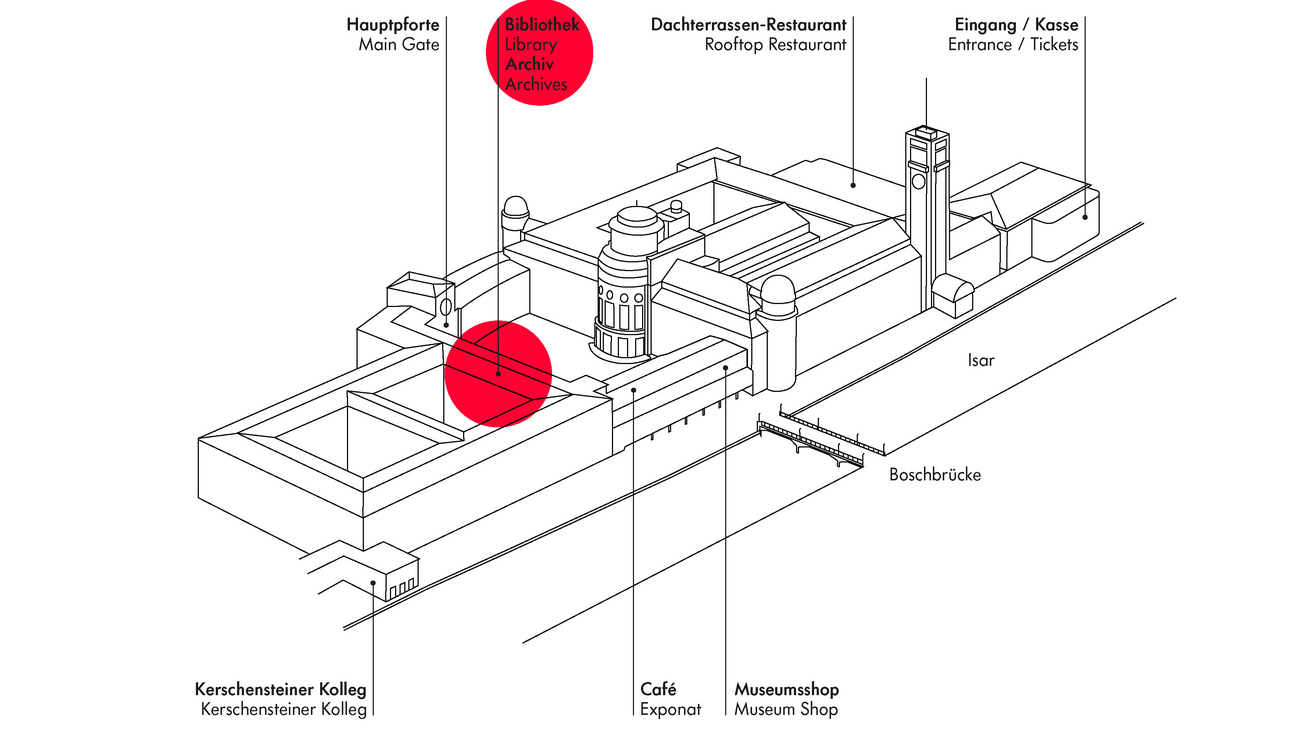 Hauptpforte
Main Gate

Bibliothek
Library
Archiv
Archives

Dachterrassen-Restaurant
Rooftop Restaurant

Eingang / Kasse
Entrance / Tickets

Isar

Boschbrücke

Kerschensteiner Kolleg
Kerschensteiner Kolleg

Café
Exponat

Museumsshop
Museum Shop